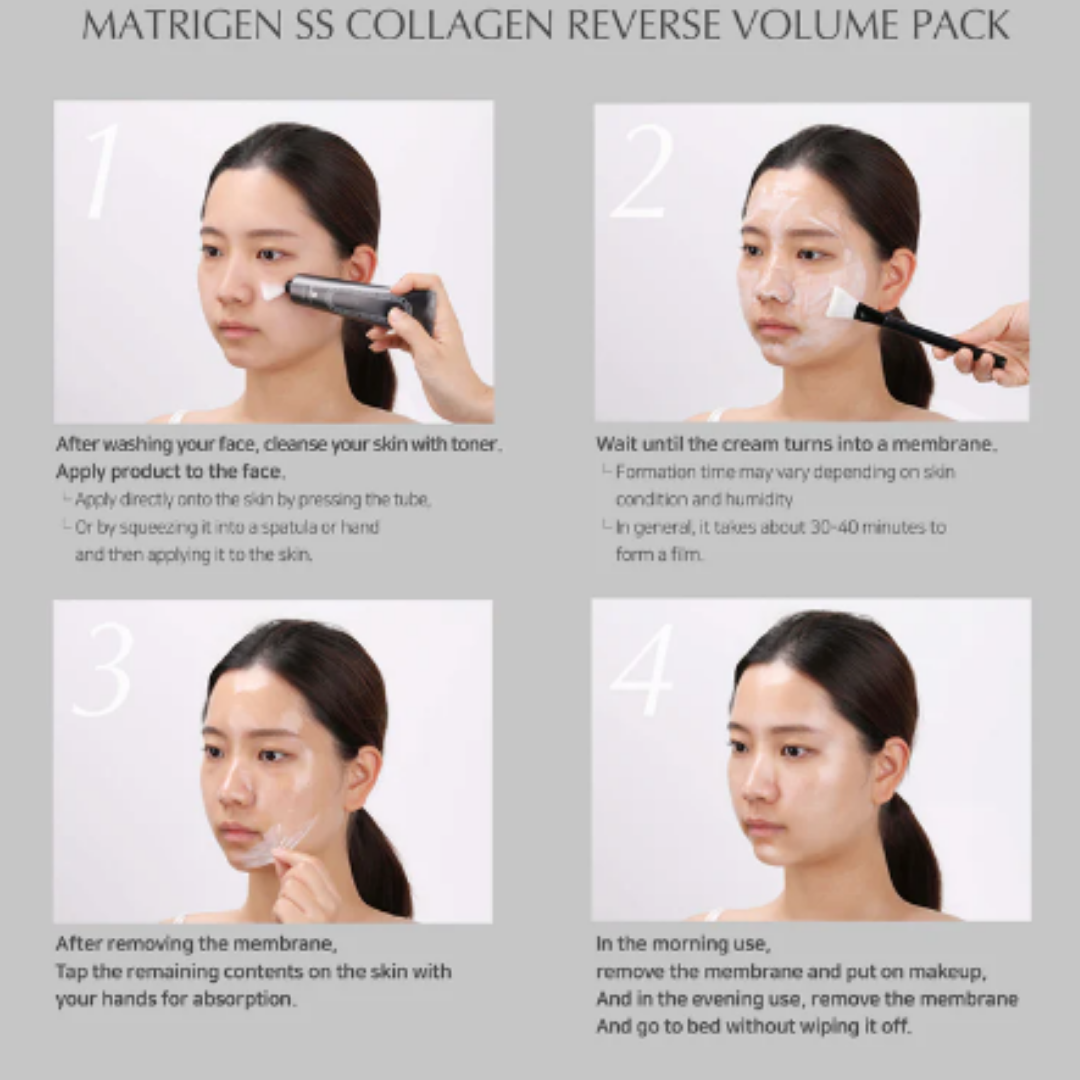 MATRIGEN SS COLLAGEN REVERSE VOLUME PACK

1

After washing your face, cleanse your skin with toner.
Apply product to the face.
└ Apply directly onto the skin by pressing the tube,
└ Or by squeezing it into a spatula or hand and then applying it to the skin.

2

Wait until the cream turns into a membrane.
└ Formation time may vary depending on skin condition and humidity
└ In general, it takes about 30-40 minutes to form a film.

3

After removing the membrane,
Tap the remaining contents on the skin with your hands for absorption.

4

In the morning use,
remove the membrane and put on makeup,
And in the evening use, remove the membrane
And go to bed without wiping it off.