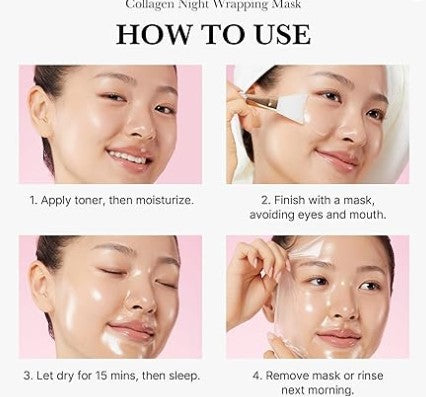 Collagen Night Wrapping Mask

HOW TO USE

1. Apply toner, then moisturize.

2. Finish with a mask, avoiding eyes and mouth.

3. Let dry for 15 mins, then sleep.

4. Remove mask or rinse next morning.